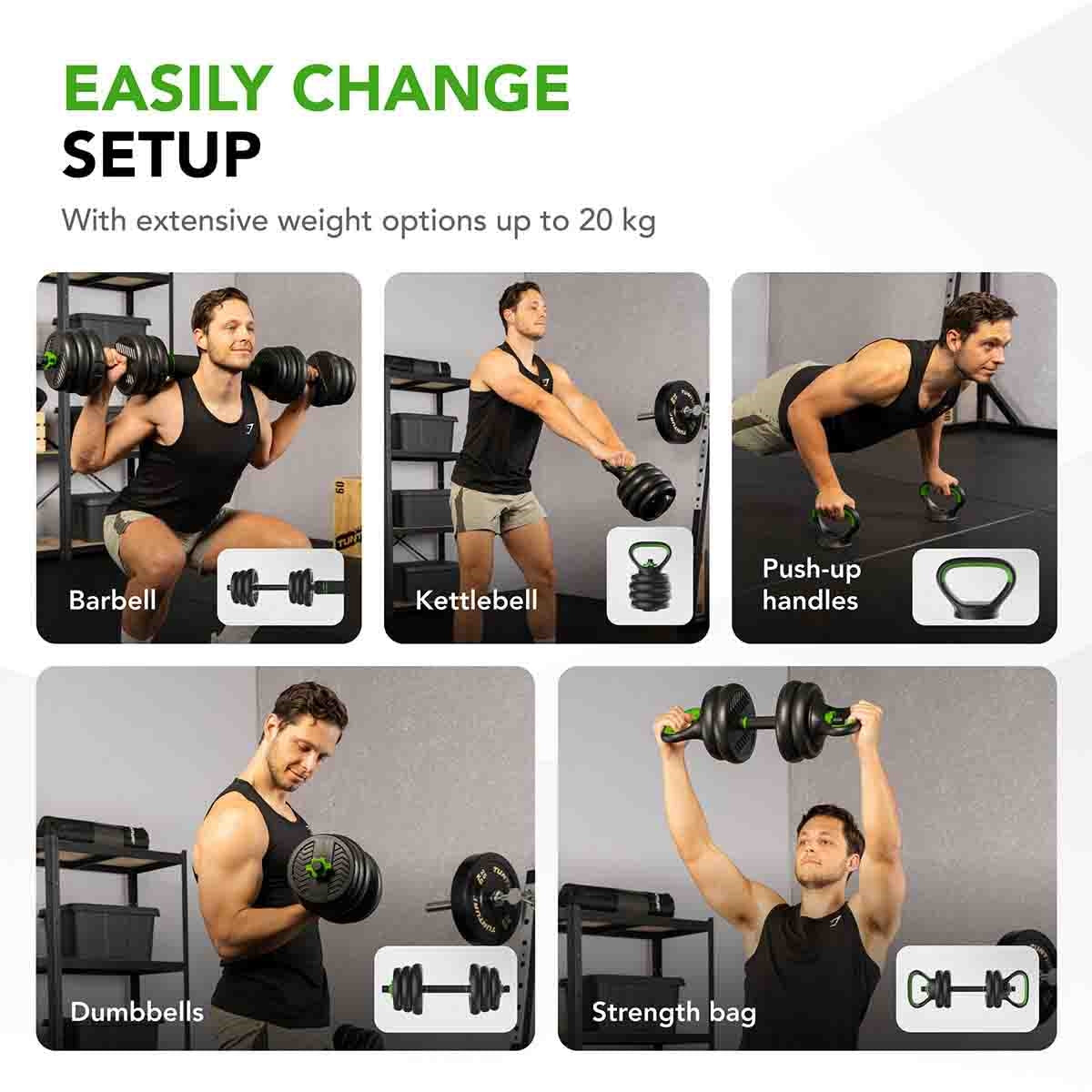 EASILY CHANGE SETUP

With extensive weight options up to 20 kg

Barbell

Kettlebell

Push-up handles

Dumbbells

Strength bag