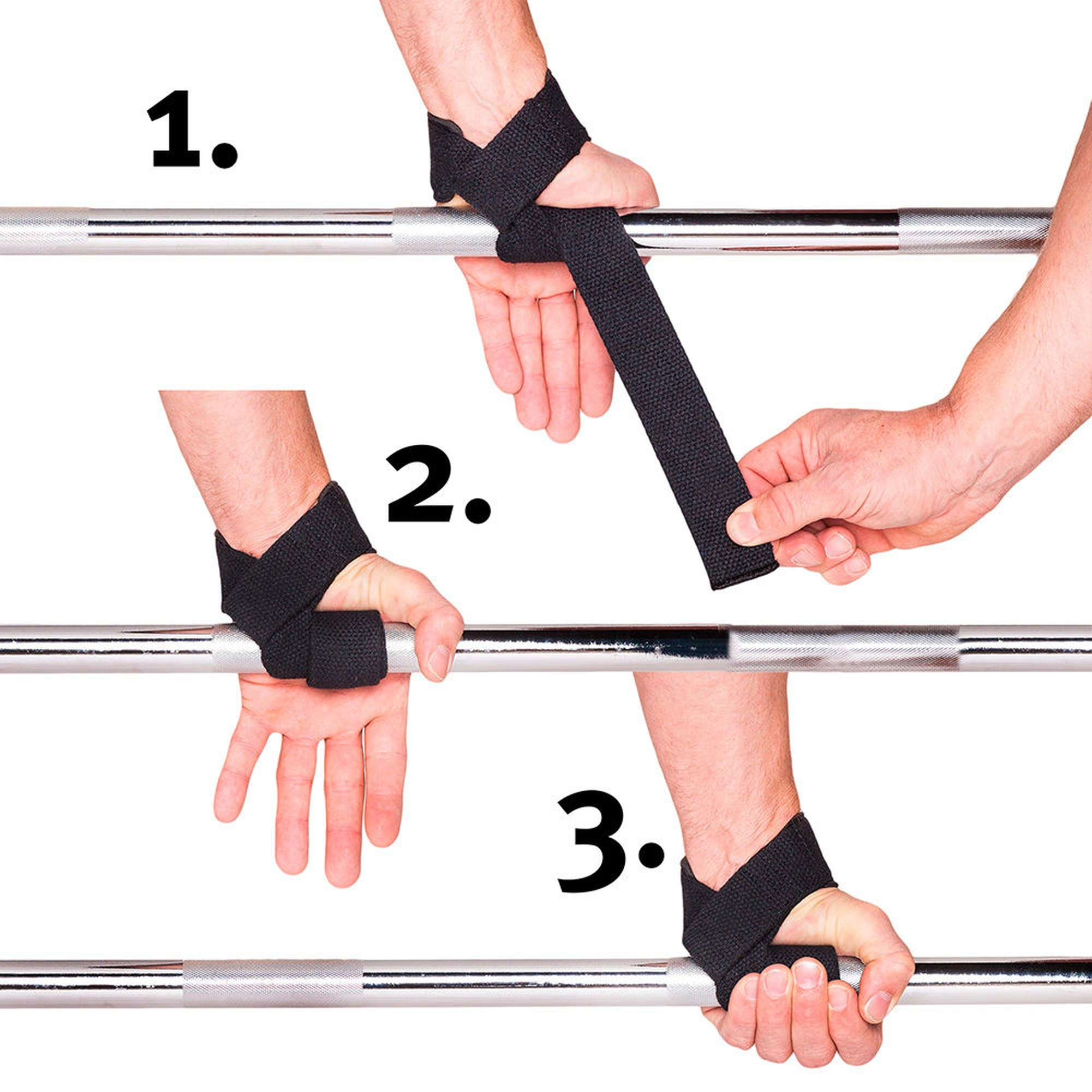 1.

2.

3.